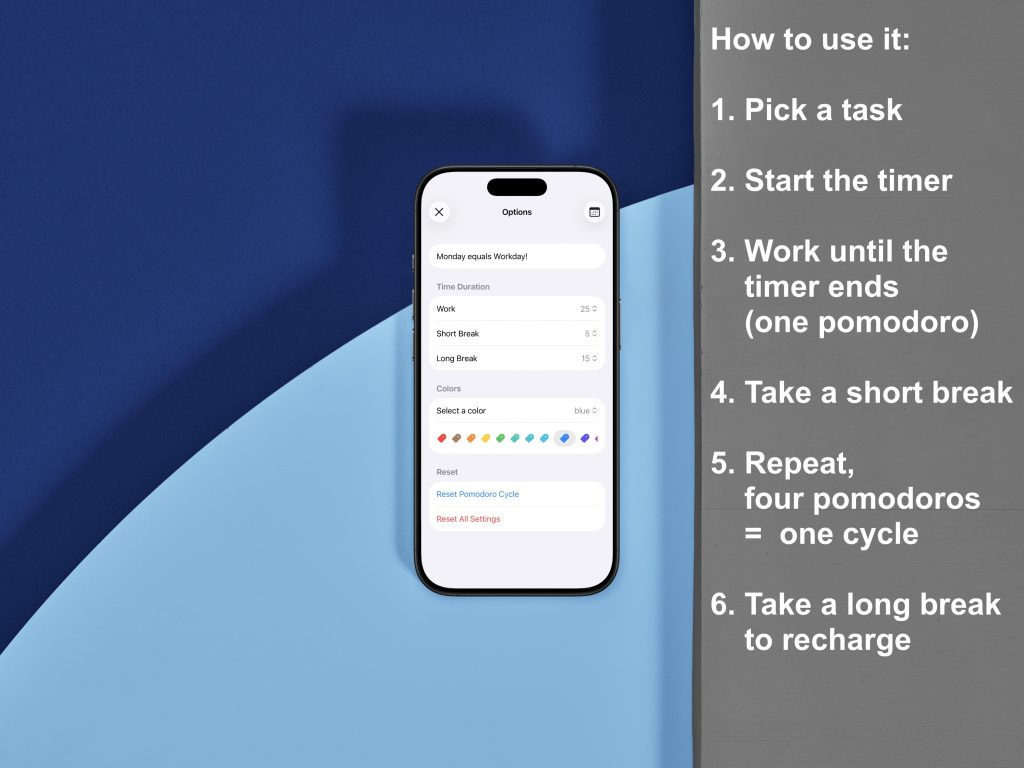 Options

Monday equals Workday!

Time Duration

Work 25

Short Break 5

Long Break 15

Colors

Select a color blue

Reset

Reset Pomodoro Cycle

Reset All Settings

How to use it:

1. Pick a task

2. Start the timer

3. Work until the timer ends (one pomodoro)

4. Take a short break

5. Repeat, four pomodoros = one cycle

6. Take a long break to recharge